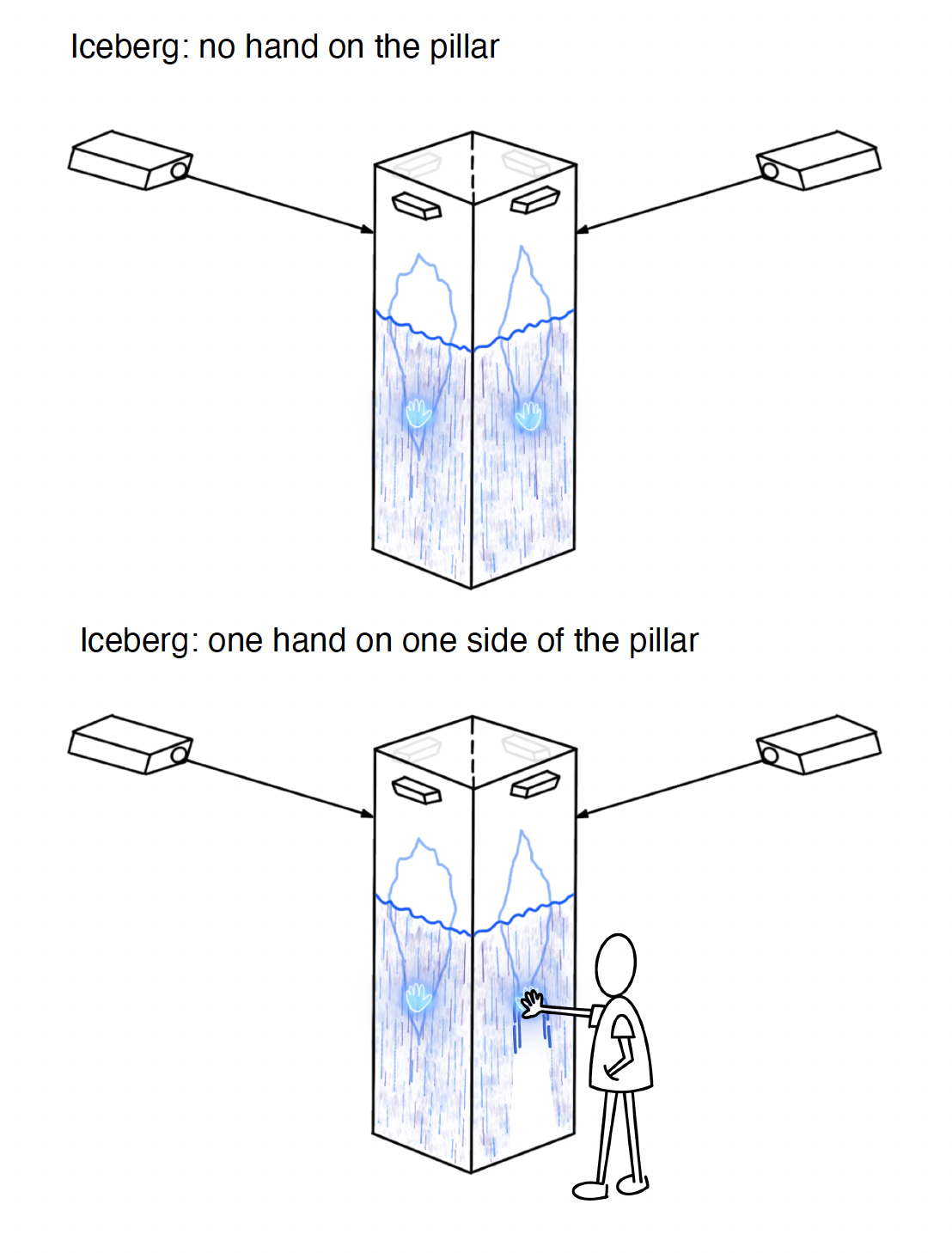 Iceberg: no hand on the pillar

Iceberg: one hand on one side of the pillar